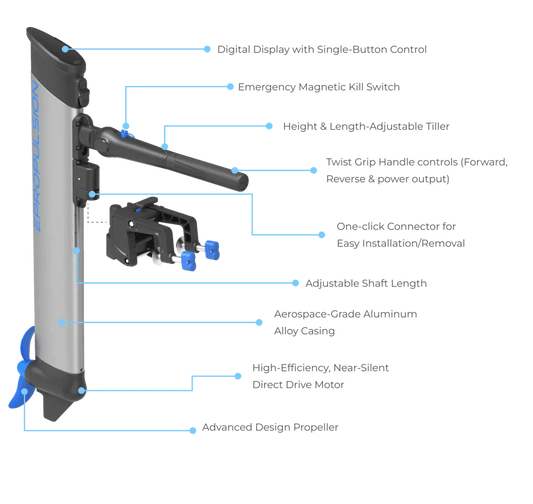 EPROPULSION

Digital Display with Single-Button Control

Emergency Magnetic Kill Switch

Height & Length-Adjustable Tiller

Twist Grip Handle controls (Forward, Reverse & power output)

One-click Connector for Easy Installation/Removal

Adjustable Shaft Length

Aerospace-Grade Aluminum Alloy Casing

High-Efficiency, Near-Silent Direct Drive Motor

Advanced Design Propeller